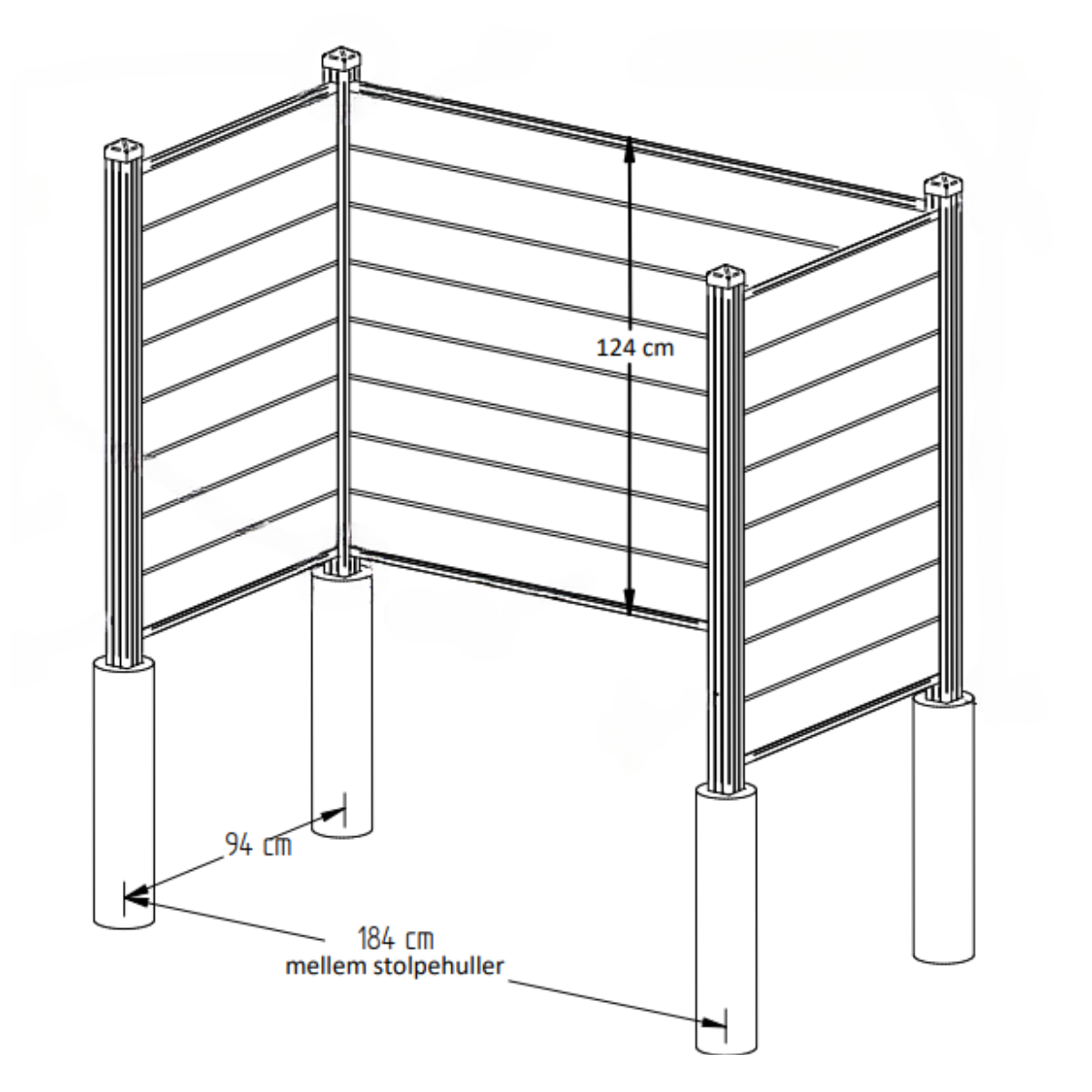 124 cm

94 cm

184 cm
mellem stolpehuller