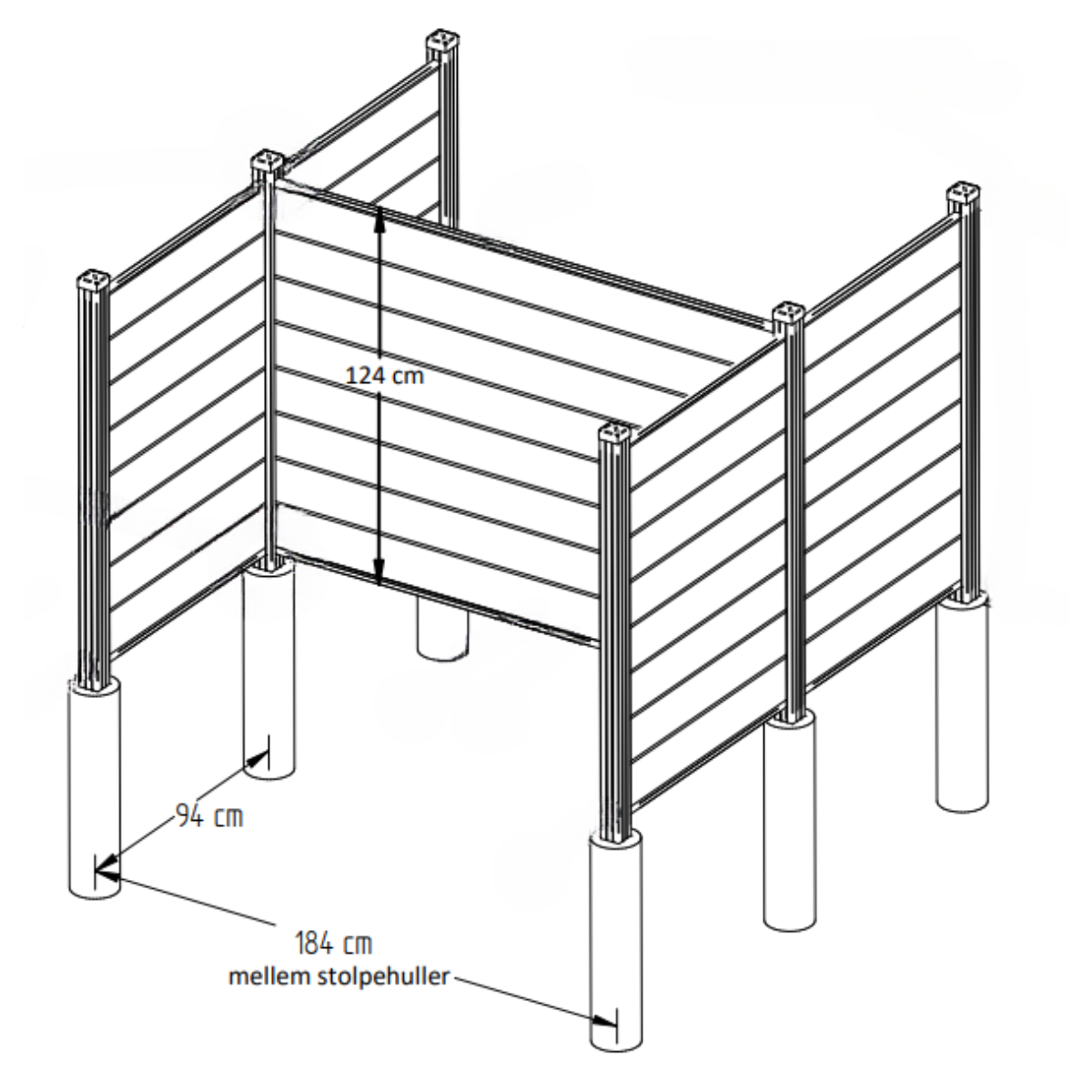 124 cm

94 cm

184 cm
mellem stolpehuller